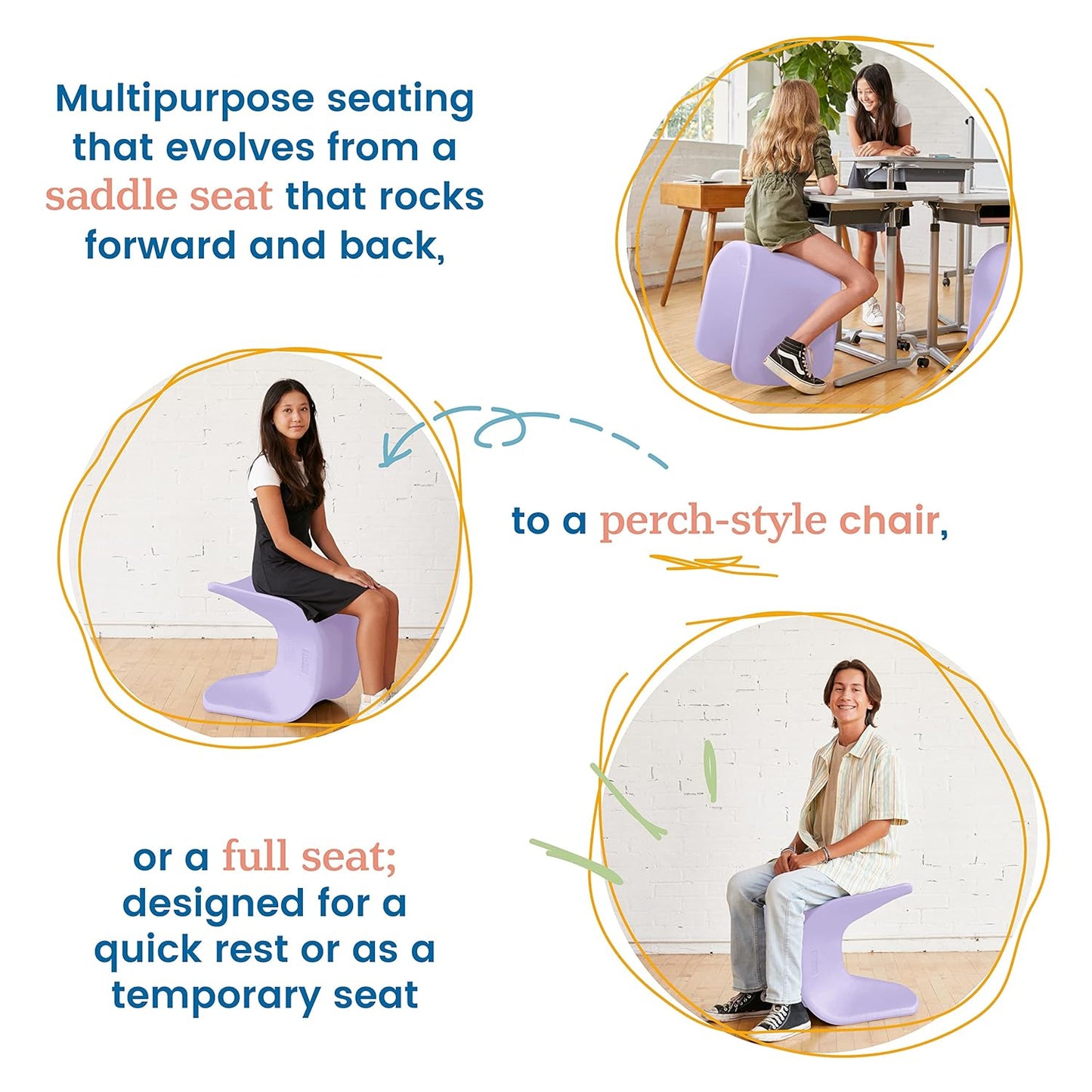 Multipurpose seating that evolves from a saddle seat that rocks forward and back,

to a perch-style chair,

or a full seat; designed for a quick rest or as a temporary seat