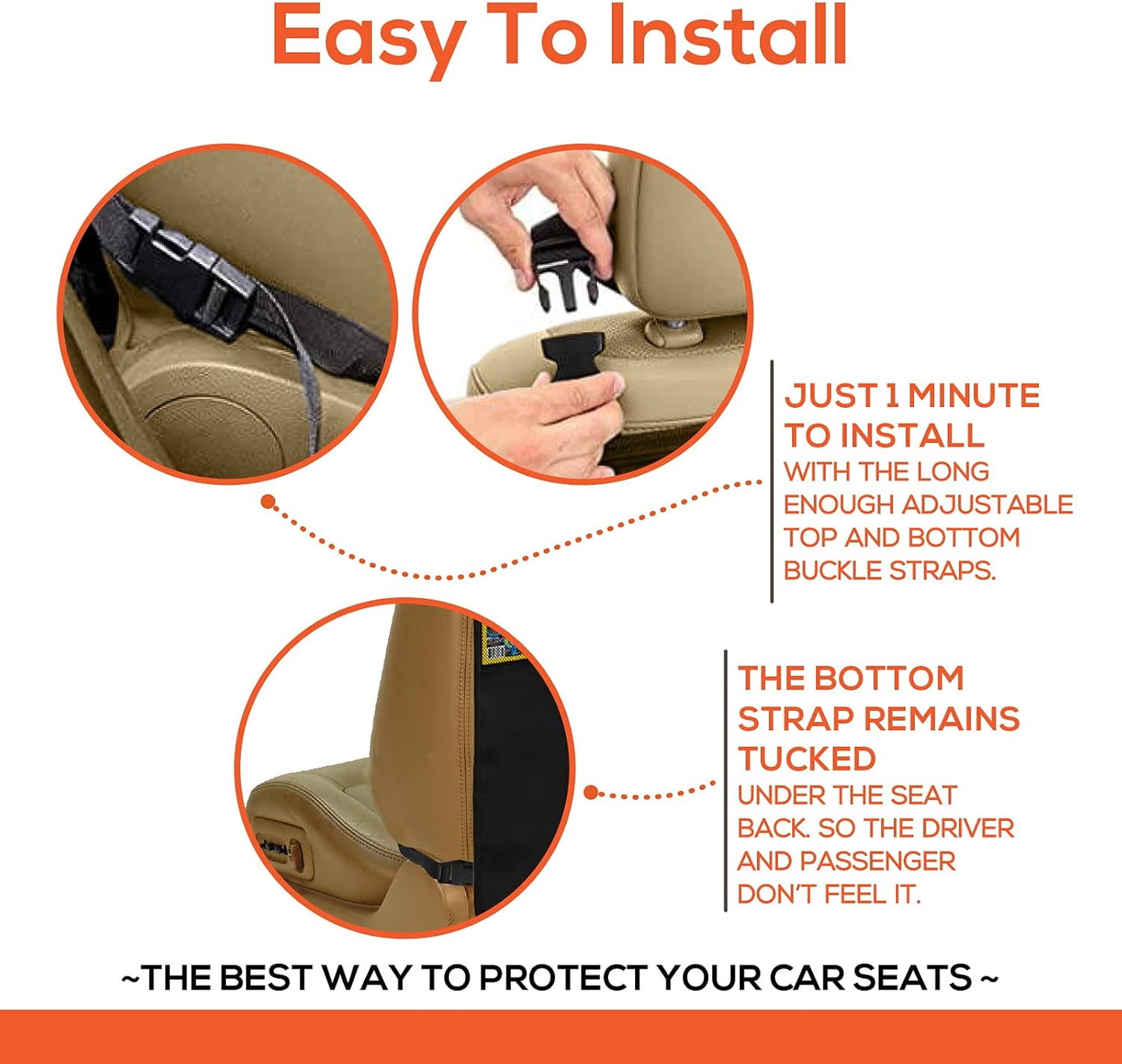 Easy To Install

JUST 1 MINUTE TO INSTALL
WITH THE LONG ENOUGH ADJUSTABLE TOP AND BOTTOM BUCKLE STRAPS.

THE BOTTOM STRAP REMAINS TUCKED
UNDER THE SEAT BACK. SO THE DRIVER AND PASSENGER DON'T FEEL IT.

~THE BEST WAY TO PROTECT YOUR CAR SEATS ~