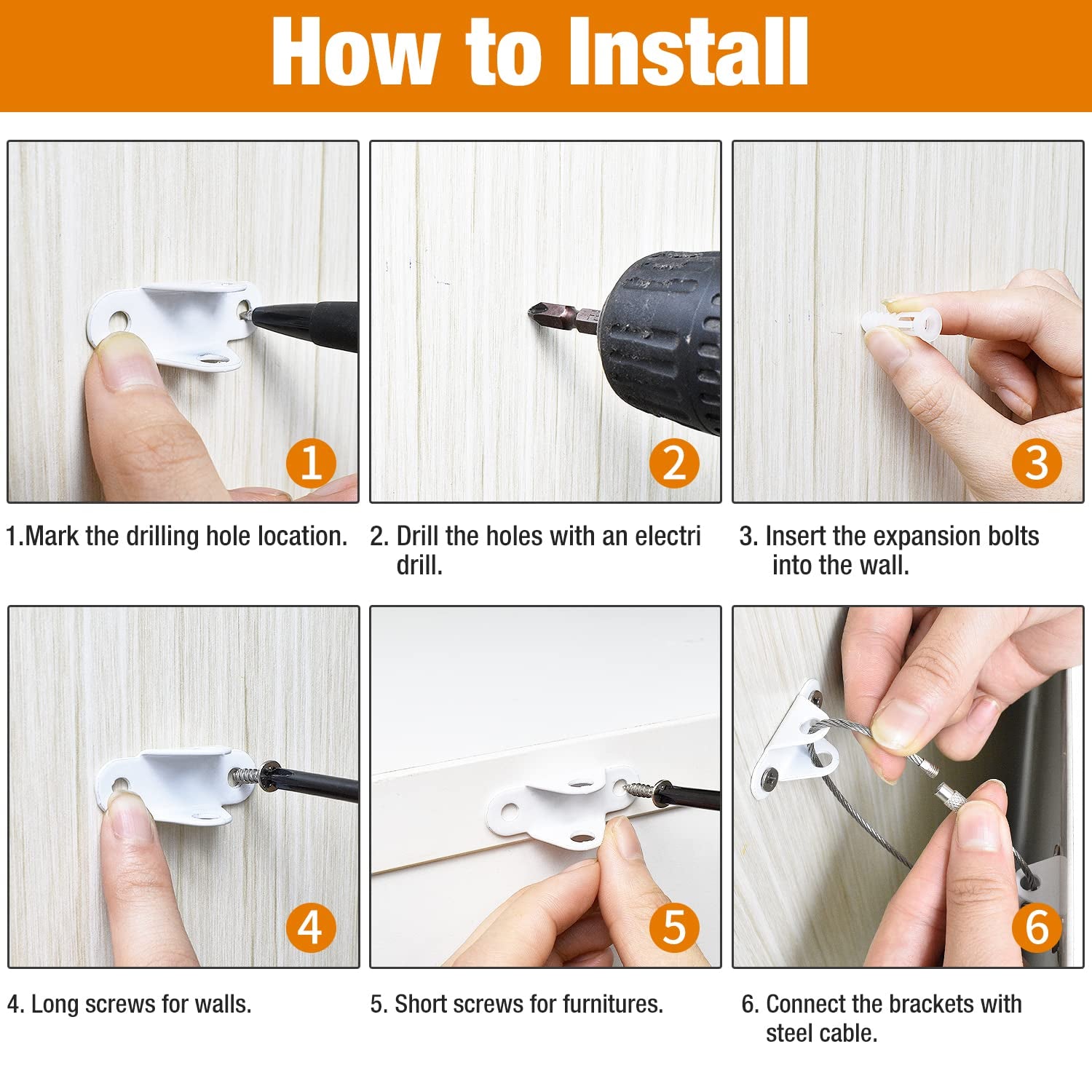 How to Install

1

1.Mark the drilling hole location.

2

2. Drill the holes with an electri drill.

3

3. Insert the expansion bolts into the wall.

4

4. Long screws for walls.

5

5. Short screws for furnitures.

6

6. Connect the brackets with steel cable.