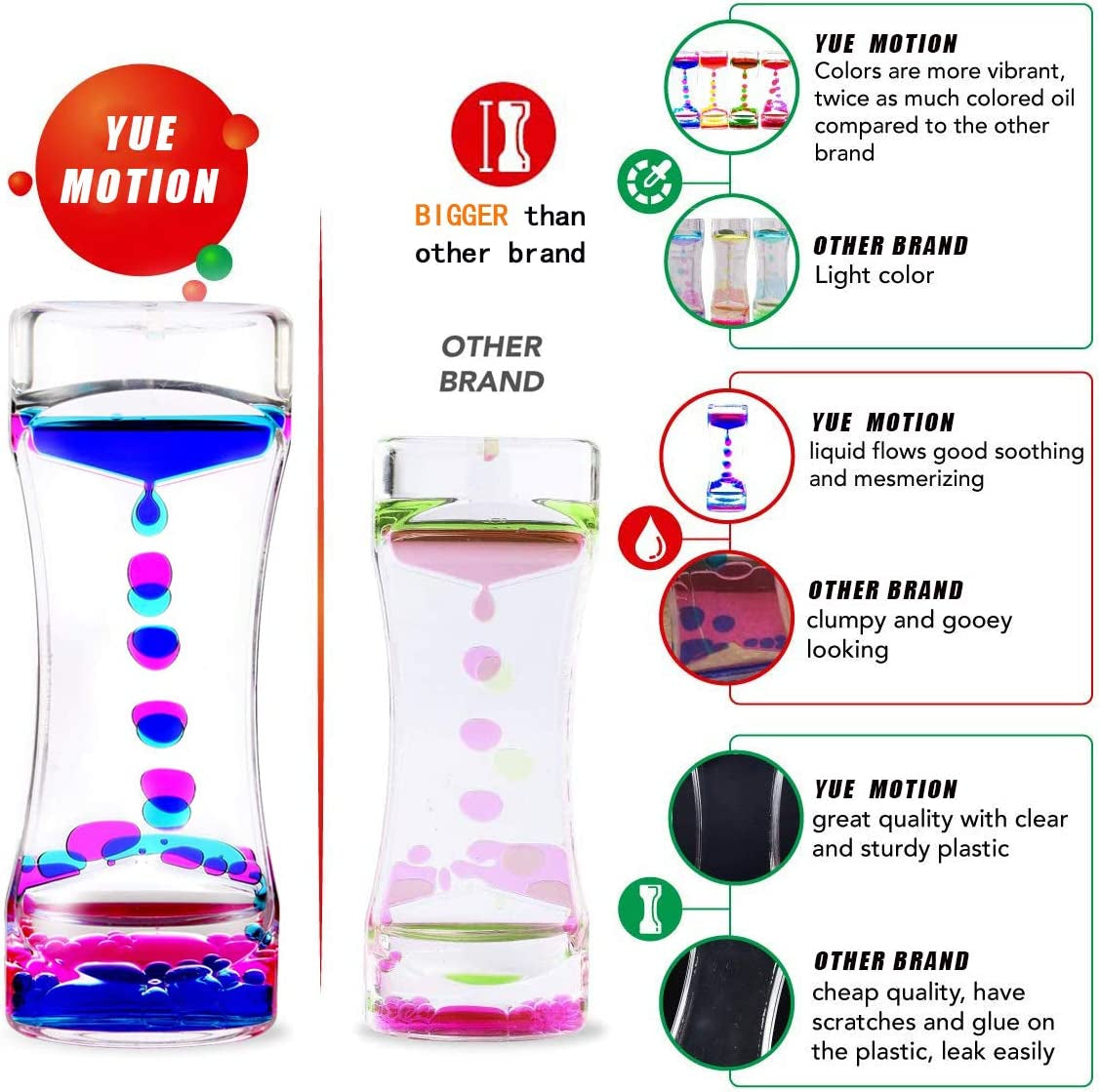 YUE MOTION

BIGGER than other brand

OTHER BRAND

YUE MOTION
Colors are more vibrant, twice as much colored oil compared to the other brand

OTHER BRAND
Light color

YUE MOTION
liquid flows good soothing and mesmerizing

OTHER BRAND
clumpy and gooey looking

YUE MOTION
great quality with clear and sturdy plastic

OTHER BRAND
cheap quality, have scratches and glue on the plastic, leak easily