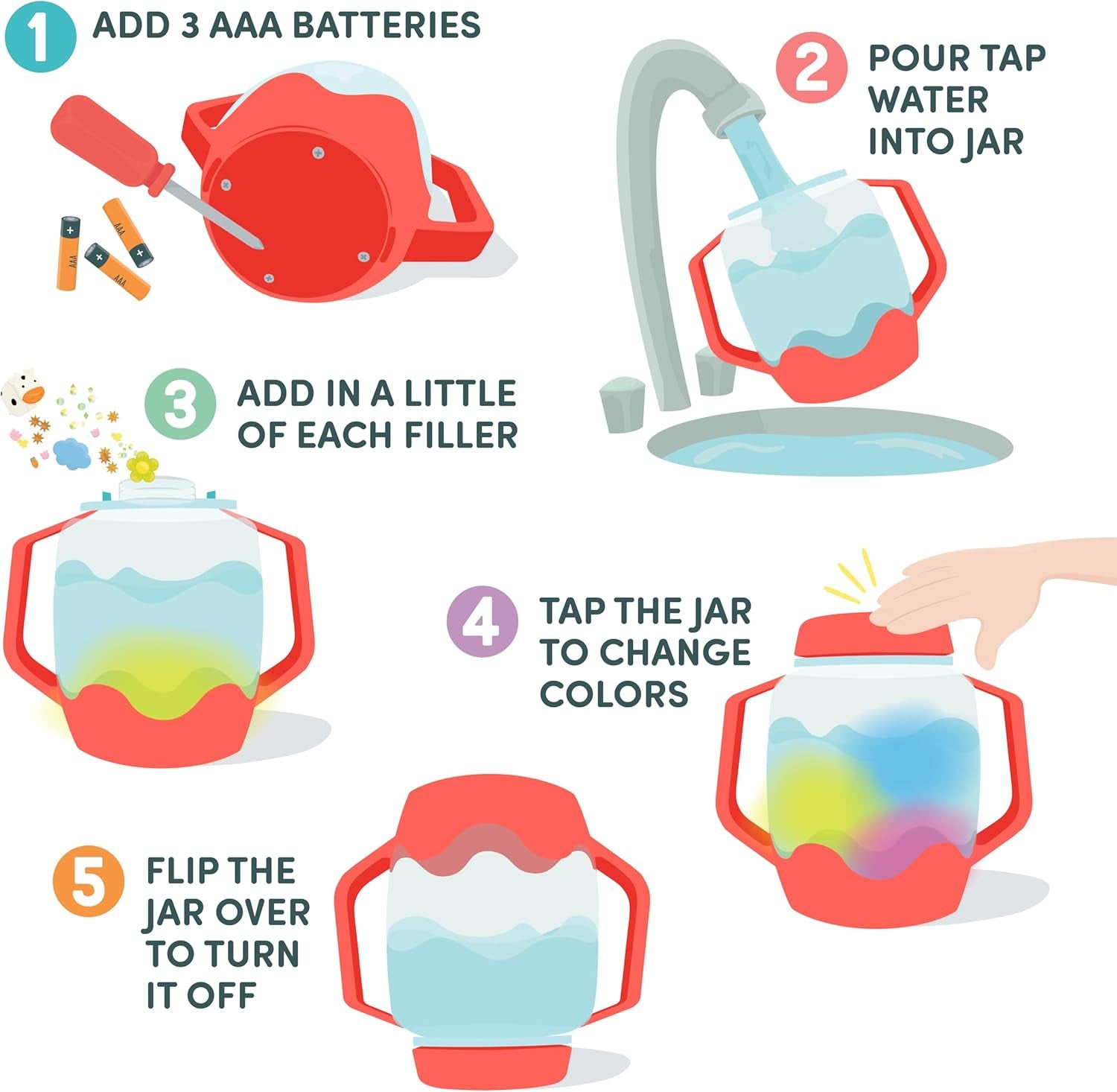 1 ADD 3 AAA BATTERIES

AAA AAA AAA

2 POUR TAP WATER INTO JAR

3 ADD IN A LITTLE OF EACH FILLER

4 TAP THE JAR TO CHANGE COLORS

5 FLIP THE JAR OVER TO TURN IT OFF