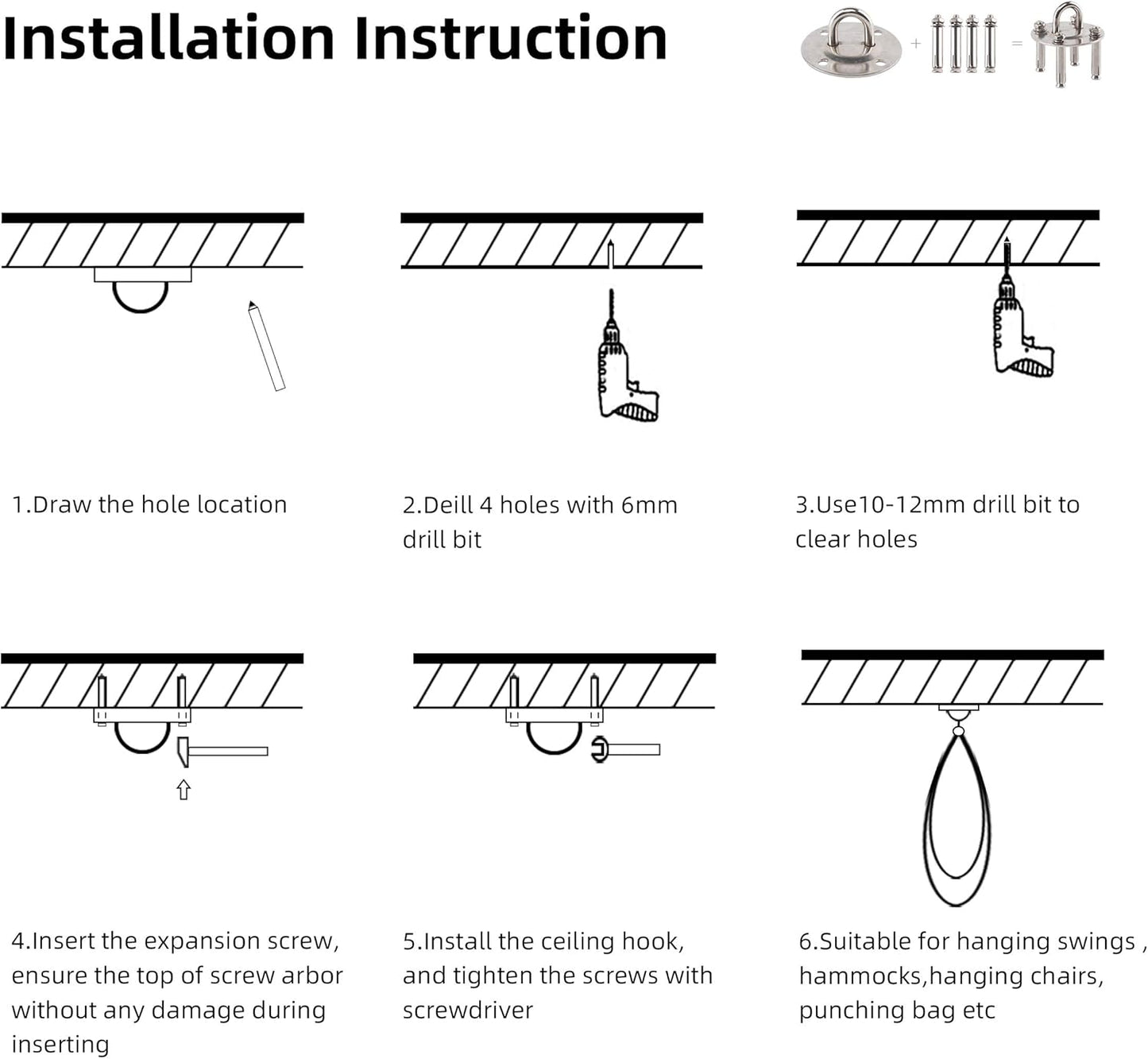 Installation Instruction

+ =

1.Draw the hole location

2.Deill 4 holes with 6mm drill bit

3.Use10-12mm drill bit to clear holes

4.Insert the expansion screw, ensure the top of screw arbor without any damage during inserting

5.Install the ceiling hook, and tighten the screws with screwdriver

6.Suitable for hanging swings , hammocks,hanging chairs, punching bag etc