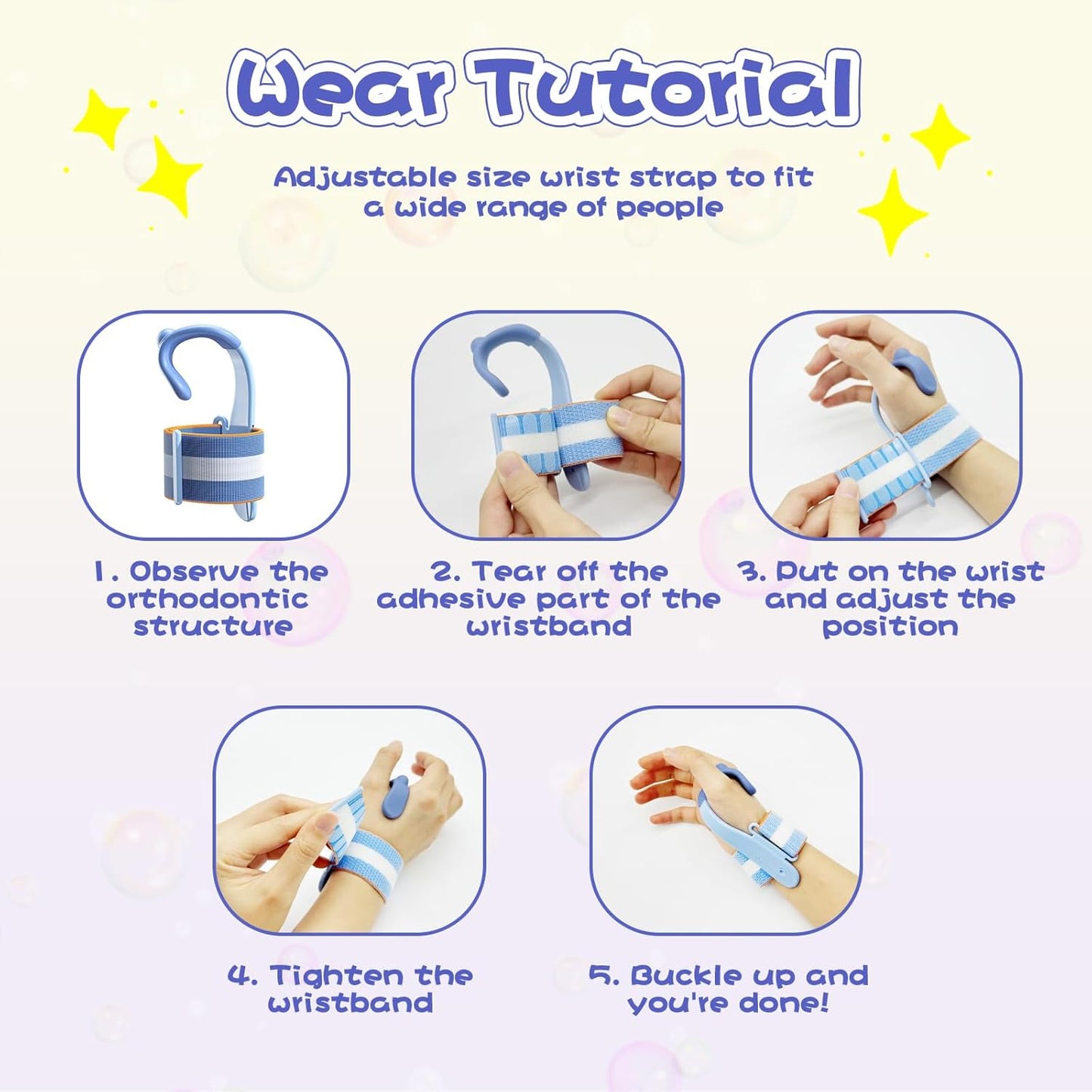 Wear Tutorial

Adjustable size wrist strap to fit a wide range of people

1. Observe the orthodontic structure

2. Tear off the adhesive part of the wristband

3. Put on the wrist and adjust the position

4. Tighten the wristband

5. Buckle up and you're done!