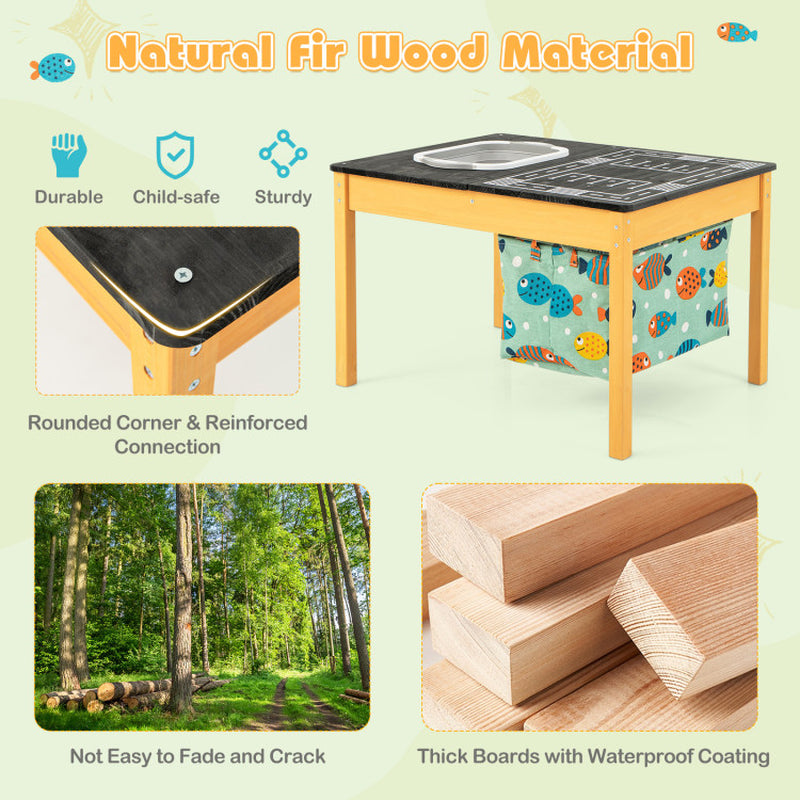 Natural Fir Wood Material

Durable

Child-safe

Sturdy

Rounded Corner & Reinforced Connection

Not Easy to Fade and Crack

Thick Boards with Waterproof Coating